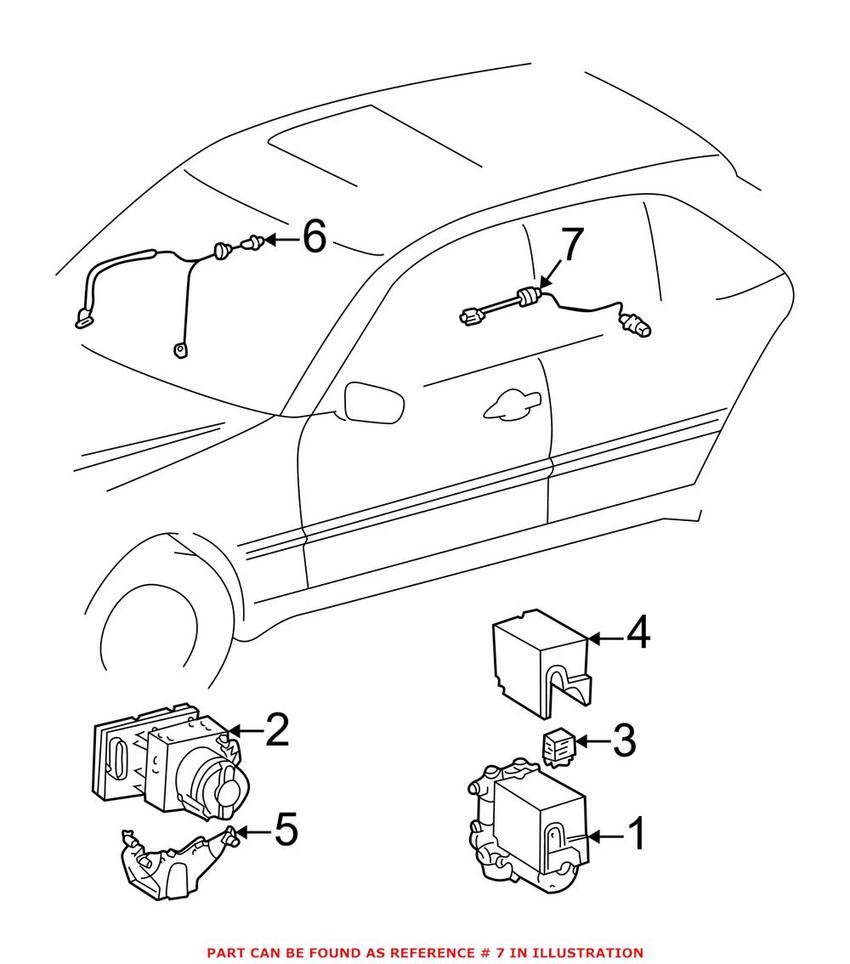 6
7
4
2
3
5
1
PART CAN BE FOUND AS REFERENCE # 7 IN ILLUSTRATION